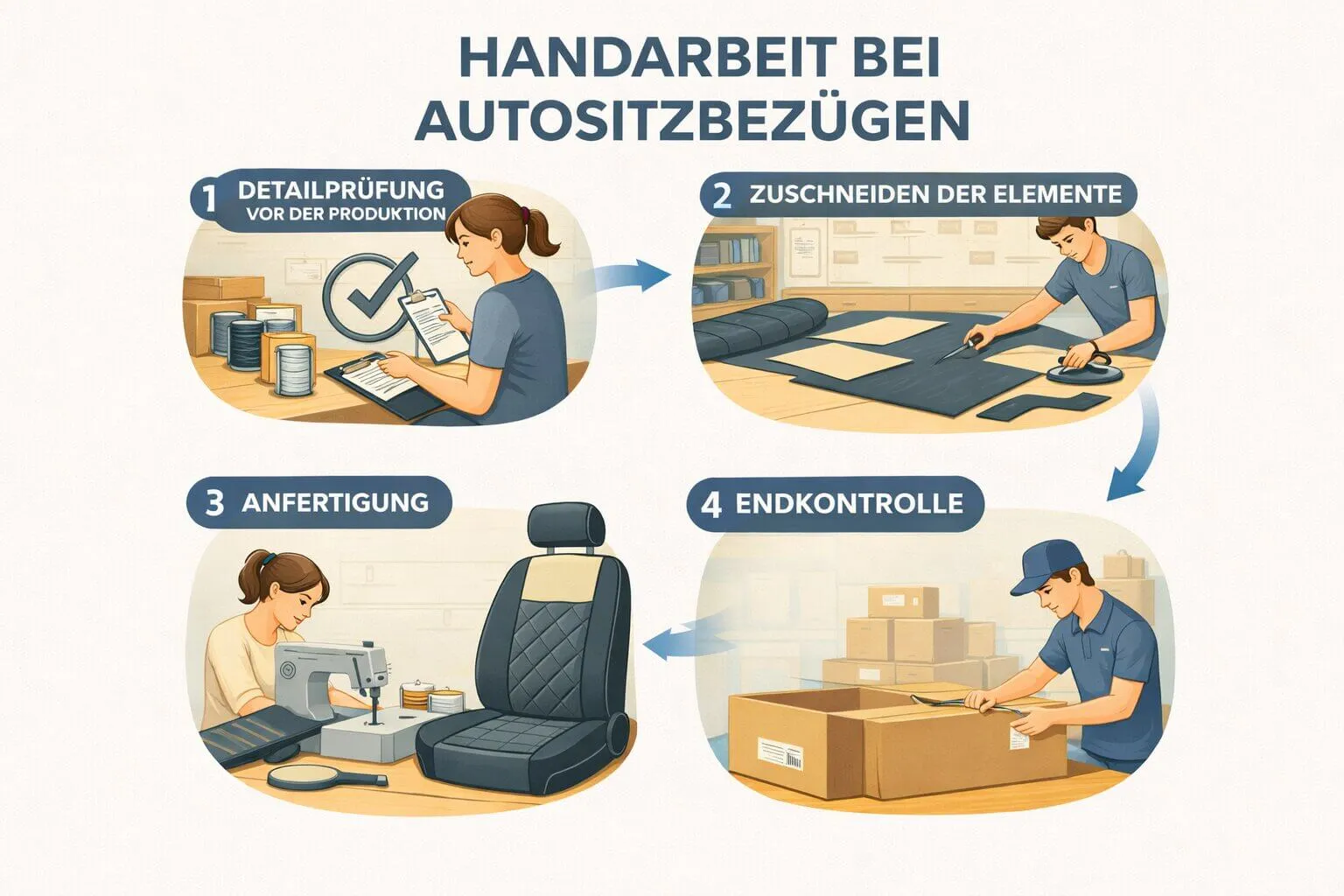 HANDARBEIT BEI AUTOSITZBEZÜGEN

1 DETAILPRÜFUNG VOR DER PRODUKTION

2 ZUSCHNEIDEN DER ELEMENTE

3 ANFERTIGUNG

4 ENDKONTROLLE