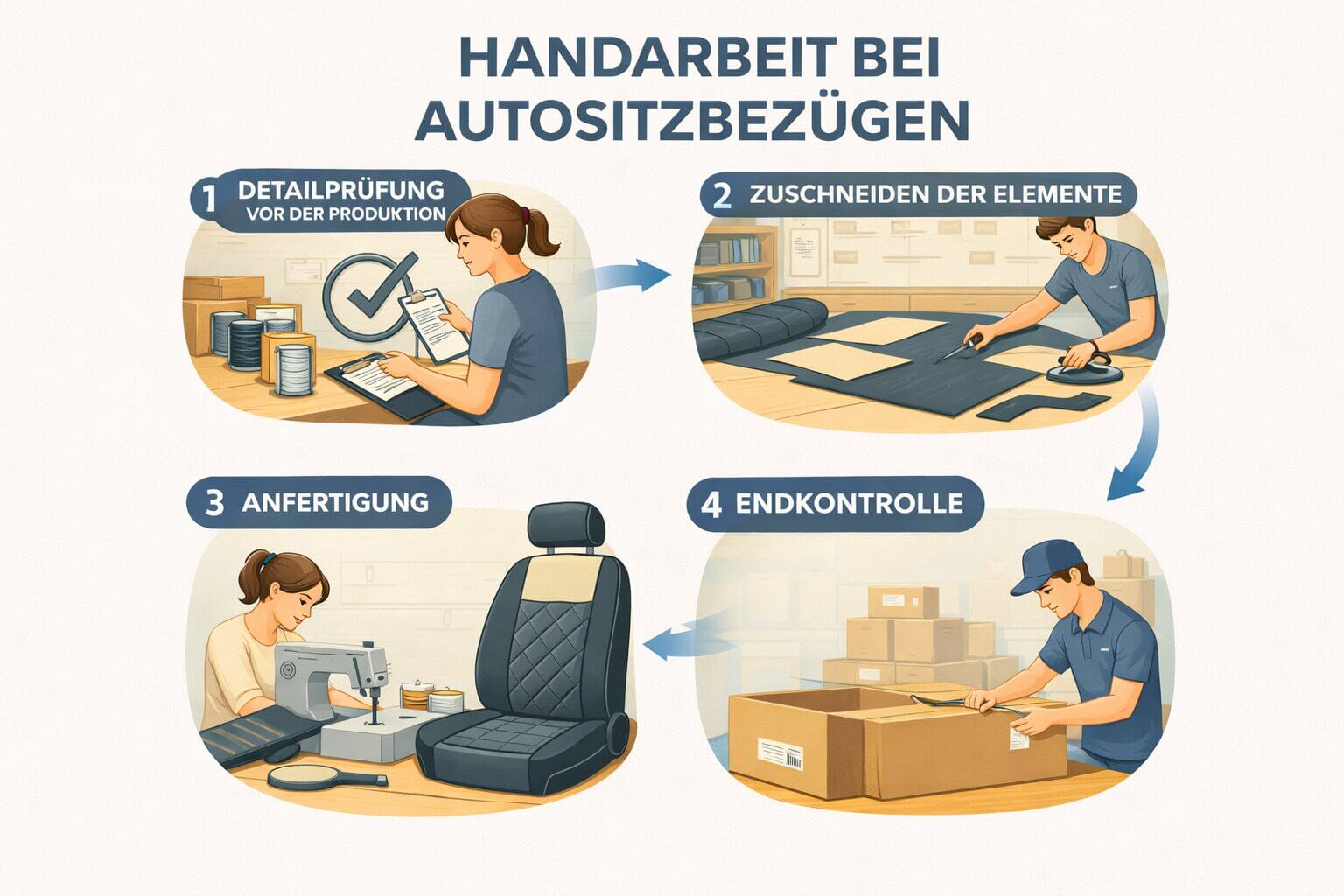 HANDARBEIT BEI AUTOSITZBEZÜGEN

1 DETAILPRÜFUNG VOR DER PRODUKTION

2 ZUSCHNEIDEN DER ELEMENTE

3 ANFERTIGUNG

4 ENDKONTROLLE