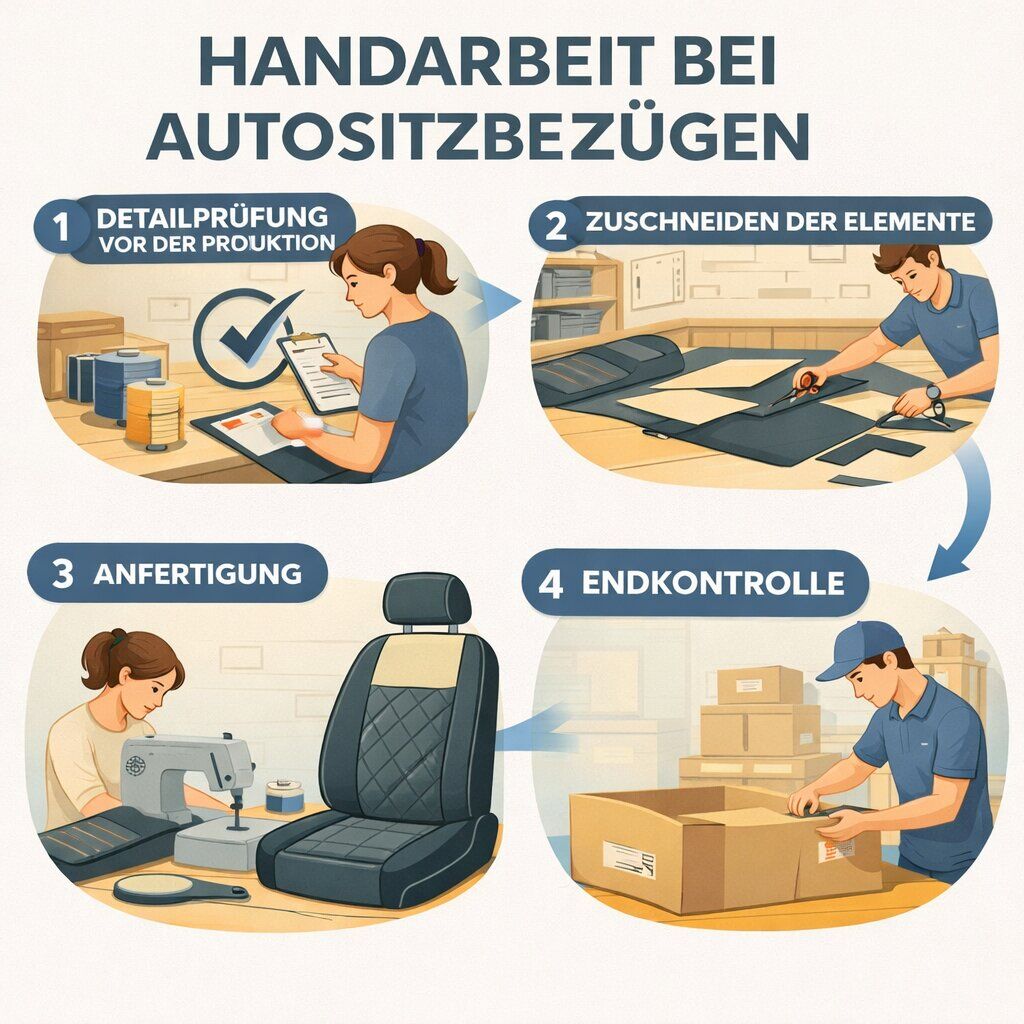 HANDARBEIT BEI AUTOSITZBEZÜGEN

1 DETAILPRÜFUNG VOR DER PROUKTION

2 ZUSCHNEIDEN DER ELEMENTE

3 ANFERTIGUNG

4 ENDKONTROLLE